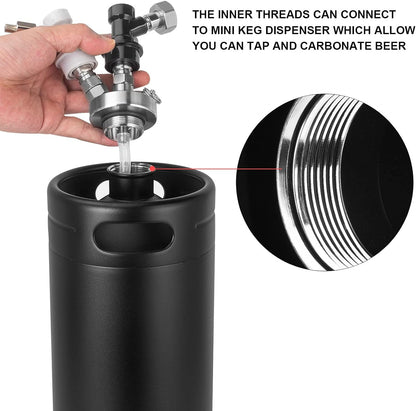 THE INNER THREADS CAN CONNECT TO MINI KEG DISPENSER WHICH ALLOW YOU CAN TAP AND CARBONATE BEER