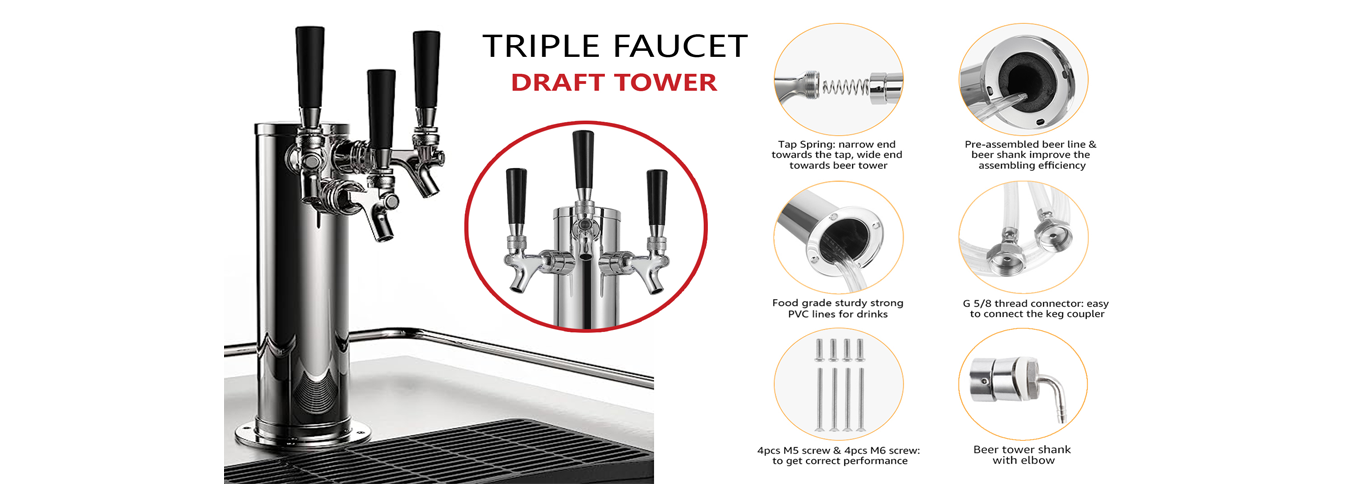 TRIPLE FAUCET
DRAFT TOWER

Tap Spring: narrow end towards the tap, wide end towards beer tower

Pre-assembled beer line & beer shank improve the assembling efficiency

Food grade sturdy strong PVC lines for drinks

G 5/8 thread connector: easy to connect the keg coupler

4pcs M5 screw & 4pcs M6 screw: to get correct performance

Beer tower shank with elbow