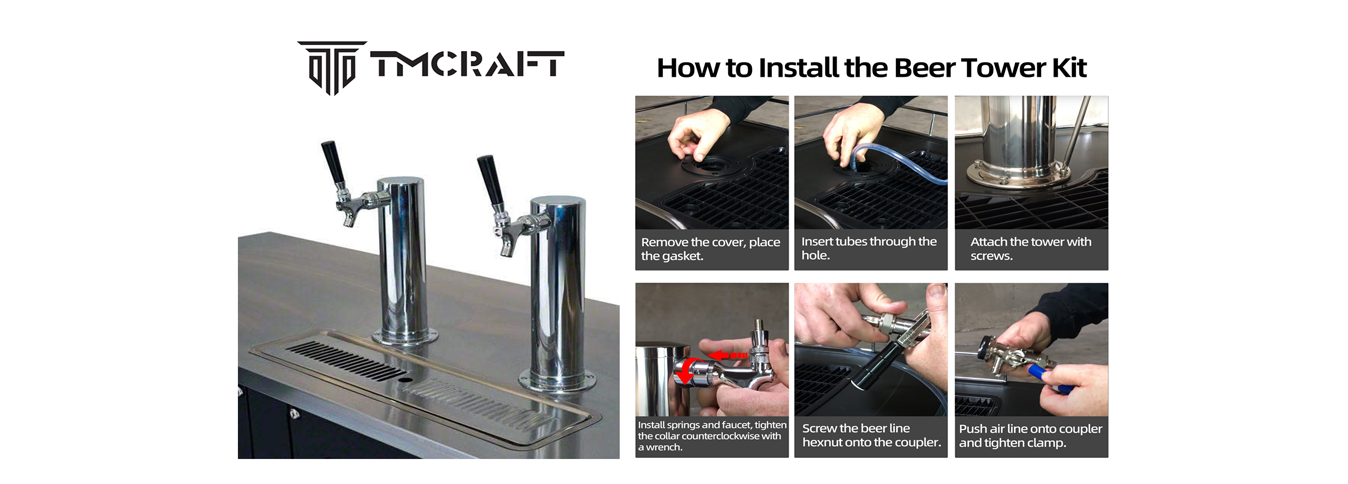 TMCRAFT

How to Install the Beer Tower Kit

Remove the cover, place the gasket.

Insert tubes through the hole.

Attach the tower with screws.

Install springs and faucet, tighten the collar counterclockwise with a wrench.

Screw the beer line hexnut onto the coupler.

Push air line onto coupler and tighten clamp.