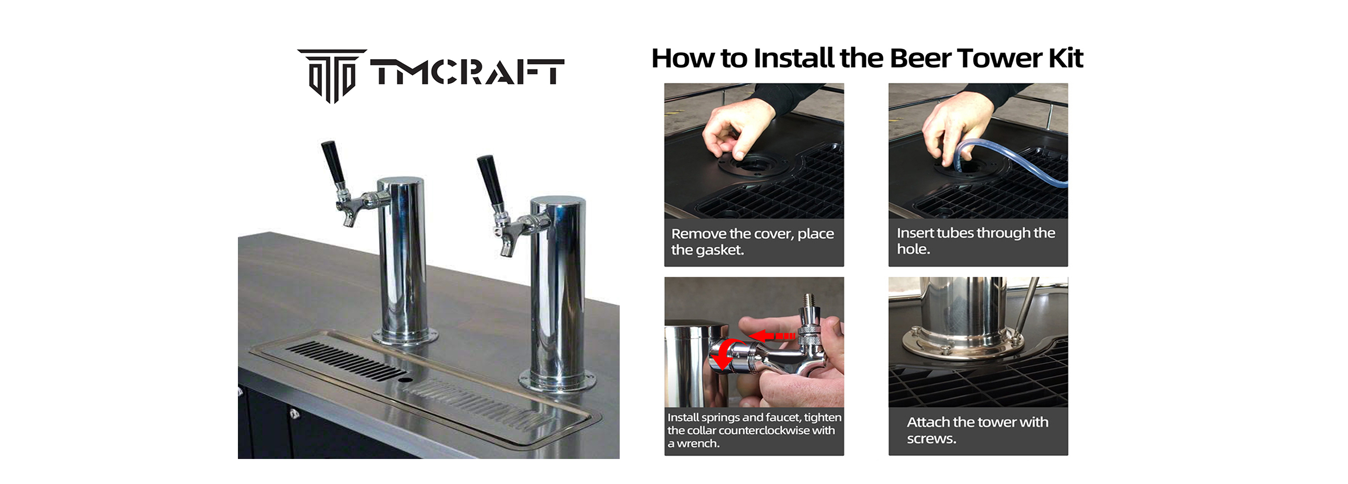 TMCRAFT

How to Install the Beer Tower Kit

Remove the cover, place the gasket.

Insert tubes through the hole.

Install springs and faucet, tighten the collar counterclockwise with a wrench.

Attach the tower with screws.