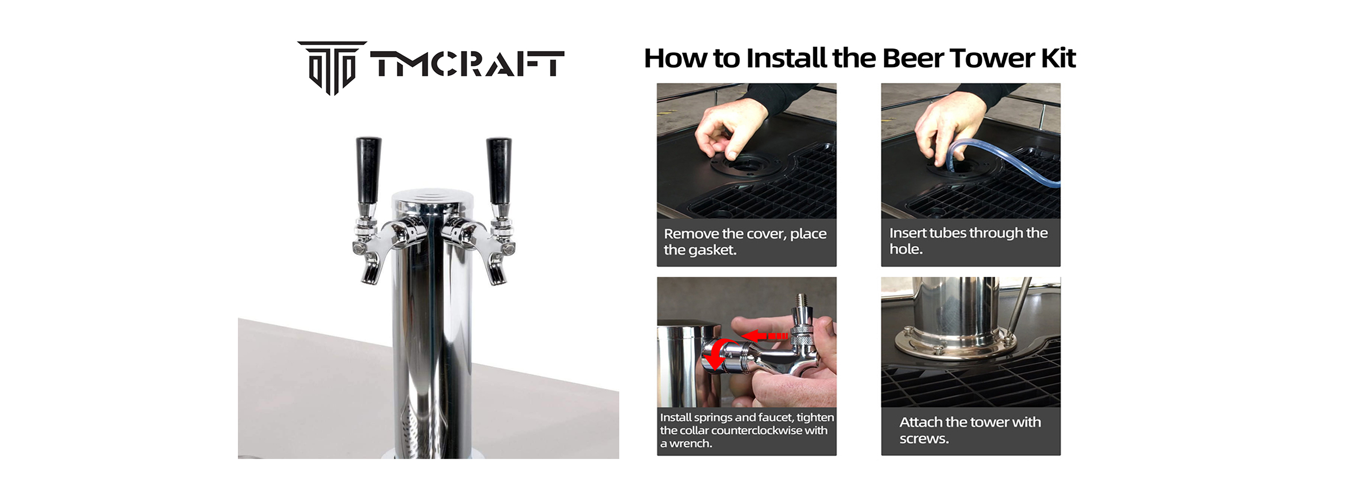 TMCRAFT

How to Install the Beer Tower Kit

Remove the cover, place the gasket.

Insert tubes through the hole.

Install springs and faucet, tighten the collar counterclockwise with a wrench.

Attach the tower with screws.