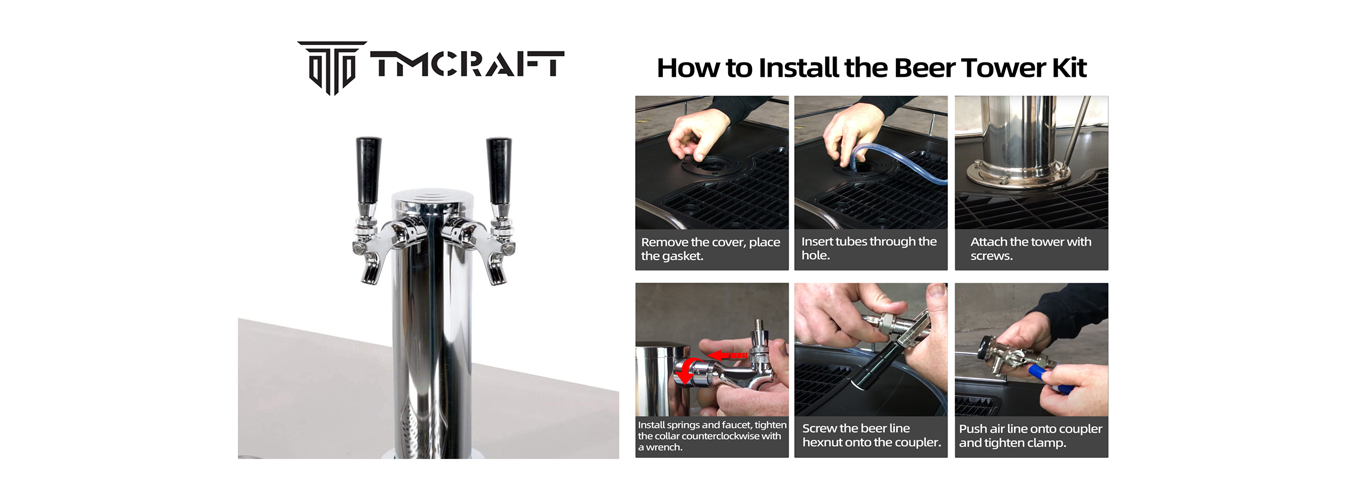 TMCRAFT

How to Install the Beer Tower Kit

Remove the cover, place the gasket.

Insert tubes through the hole.

Attach the tower with screws.

Install springs and faucet, tighten the collar counterclockwise with a wrench.

Screw the beer line hexnut onto the coupler.

Push air line onto coupler and tighten clamp.