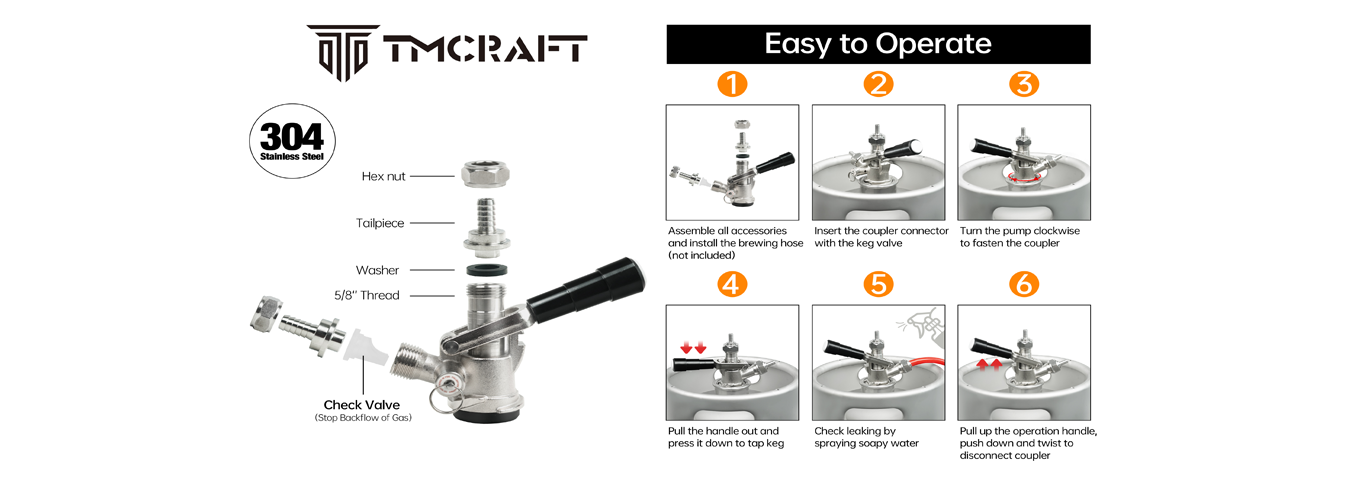 TMCRAFT

304
Stainless Steel

Hex nut
Tailpiece
Washer
5/8" Thread

Check Valve
(Stop Backflow of Gas)

Easy to Operate

1
Assemble all accessories and install the brewing hose (not included)

2
Insert the coupler connector with the keg valve

3
Turn the pump clockwise to fasten the coupler

4
Pull the handle out and press it down to tap keg

5
Check leaking by spraying soapy water

6
Pull up the operation handle, push down and twist to disconnect coupler