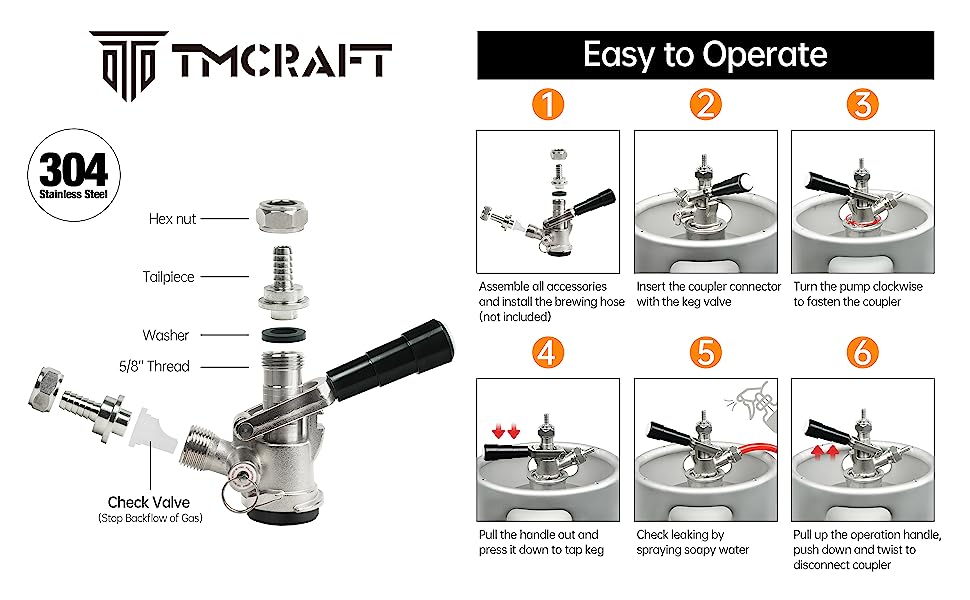 TMCRAFT

304
Stainless Steel

Hex nut

Tailpiece

Washer

5/8" Thread

Check Valve
(Stop Backflow of Gas)

Easy to Operate

1

Assemble all accessories and install the brewing hose (not included)

2

Insert the coupler connector with the keg valve

3

Turn the pump clockwise to fasten the coupler

4

Pull the handle out and press it down to tap keg

5

Check leaking by spraying soapy water

6

Pull up the operation handle, push down and twist to disconnect coupler