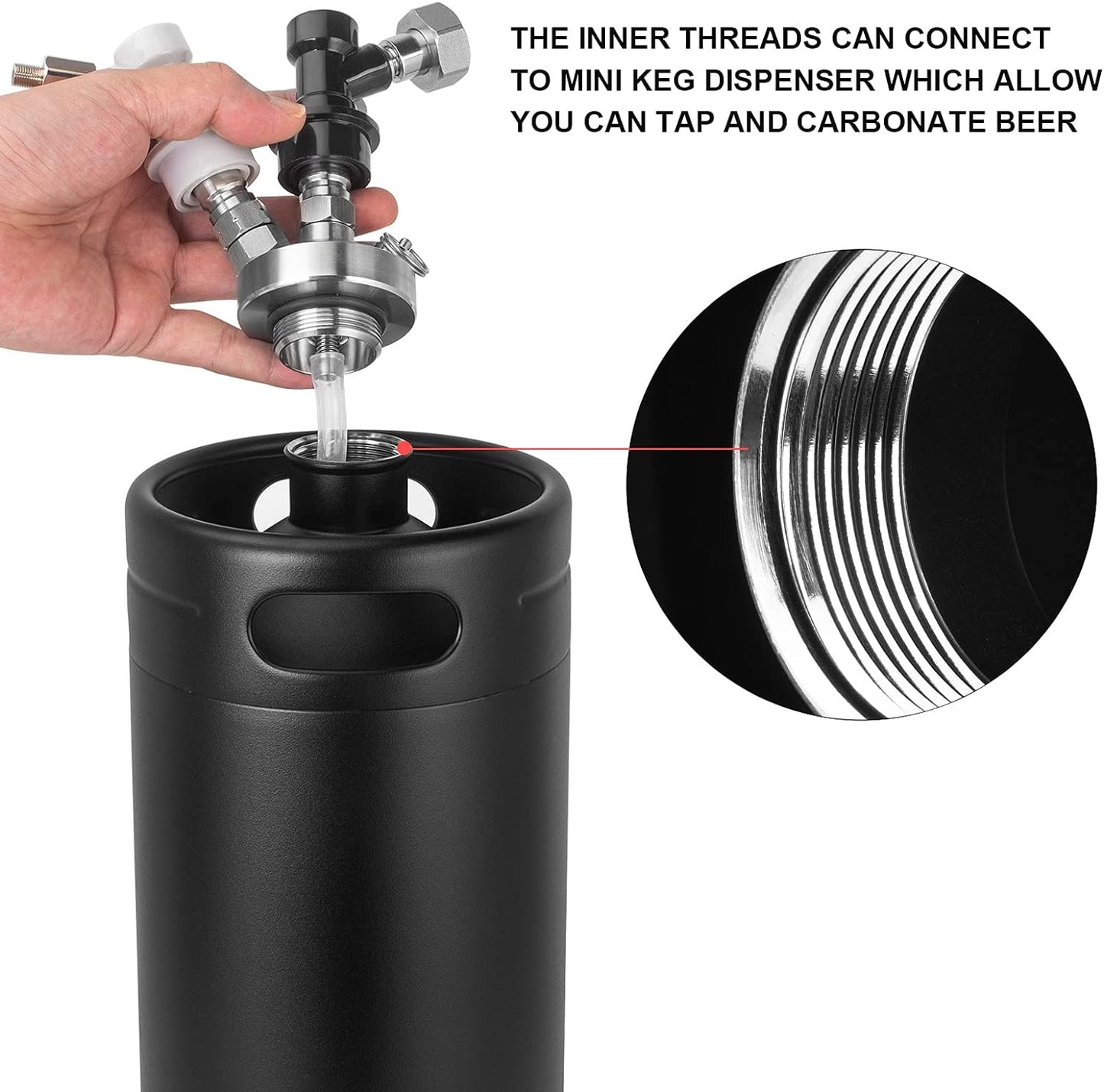 THE INNER THREADS CAN CONNECT TO MINI KEG DISPENSER WHICH ALLOW YOU CAN TAP AND CARBONATE BEER