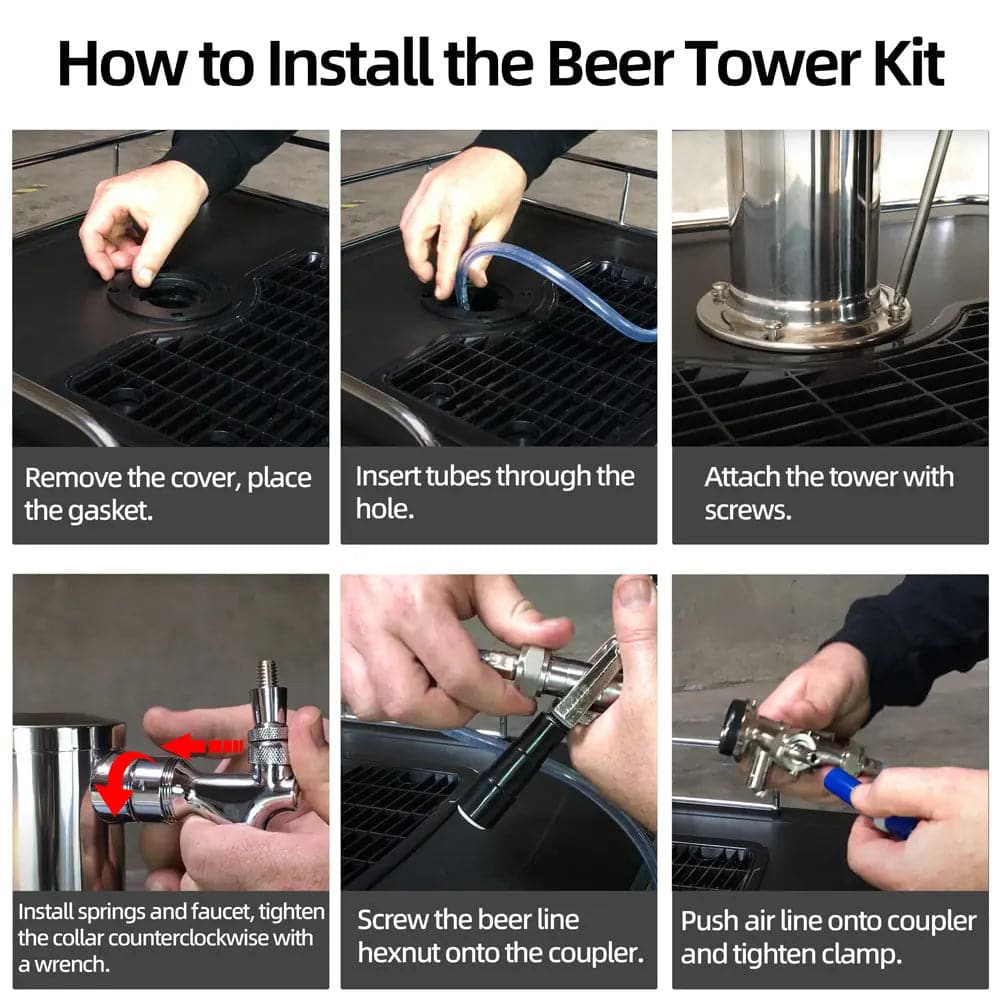 How to Install the Beer Tower Kit

Remove the cover, place the gasket.

Insert tubes through the hole.

Attach the tower with screws.

Install springs and faucet, tighten the collar counterclockwise with a wrench.

Screw the beer line hexnut onto the coupler.

Push air line onto coupler and tighten clamp.