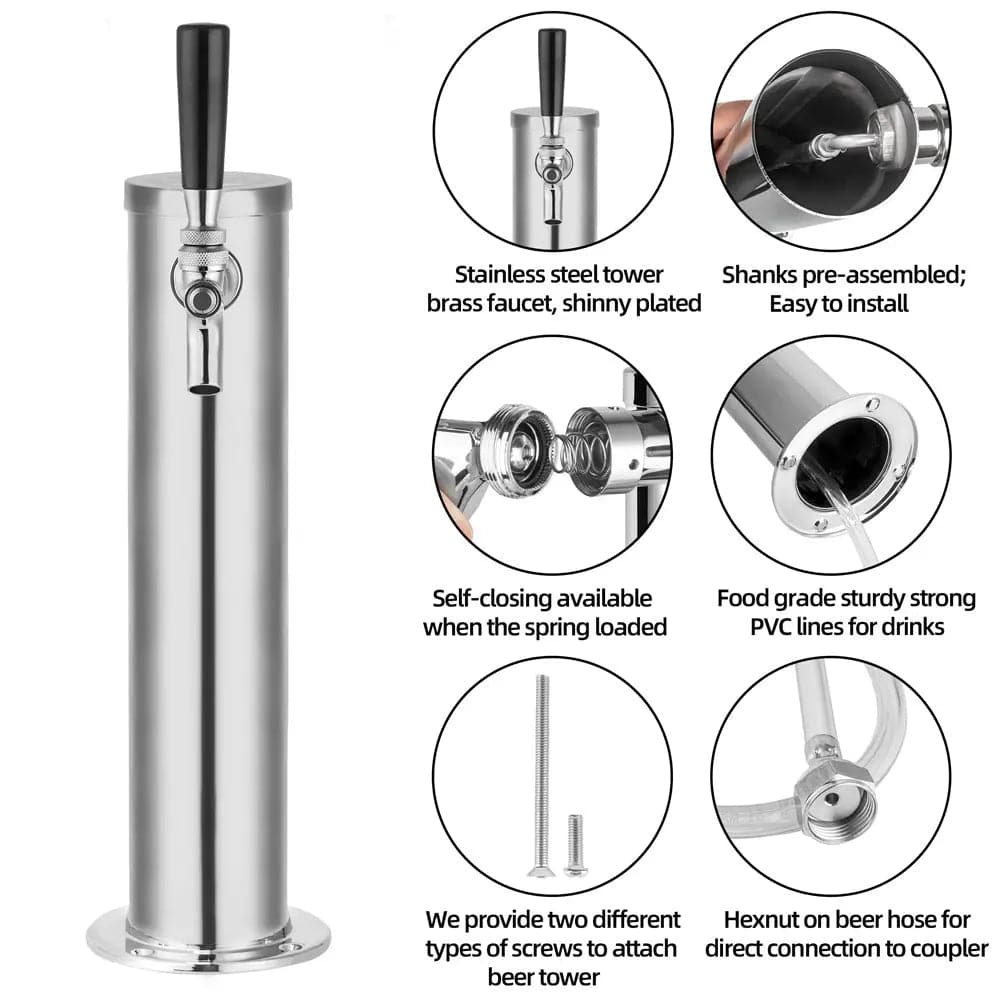 Stainless steel tower brass faucet, shinny plated

Shanks pre-assembled; Easy to install

Self-closing available when the spring loaded

Food grade sturdy strong PVC lines for drinks

We provide two different types of screws to attach beer tower

Hexnut on beer hose for direct connection to coupler