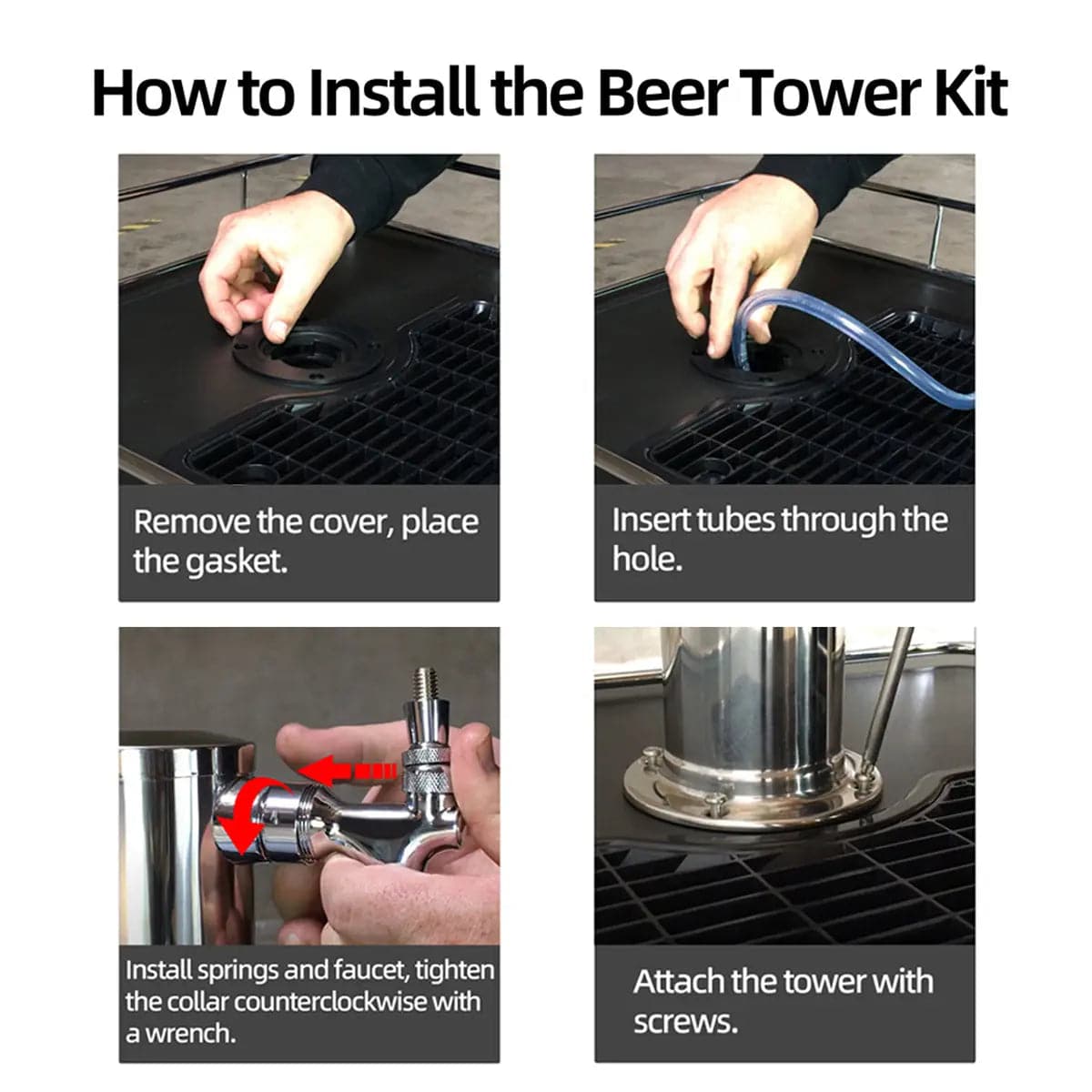 How to Install the Beer Tower Kit

Remove the cover, place the gasket.

Insert tubes through the hole.

Install springs and faucet, tighten the collar counterclockwise with a wrench.

Attach the tower with screws.