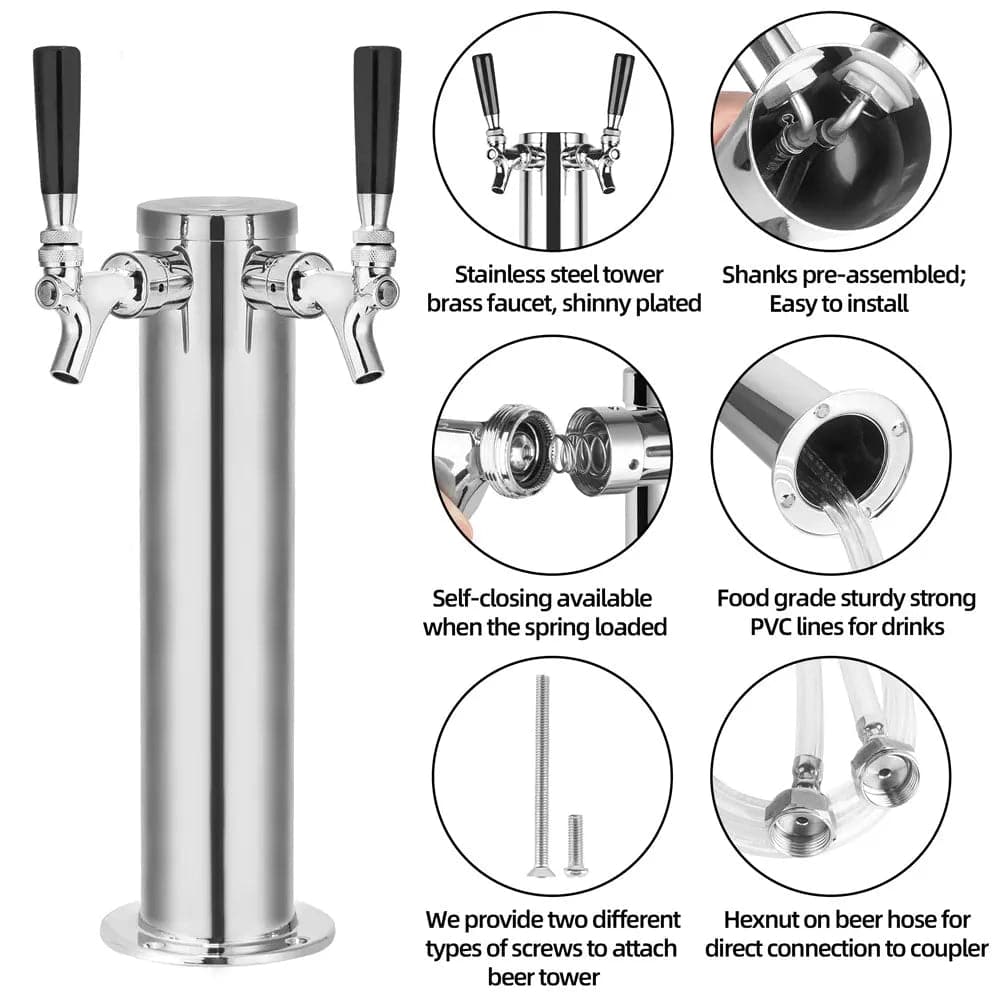 Stainless steel tower brass faucet, shinny plated

Shanks pre-assembled; Easy to install

Self-closing available when the spring loaded

Food grade sturdy strong PVC lines for drinks

We provide two different types of screws to attach beer tower

Hexnut on beer hose for direct connection to coupler