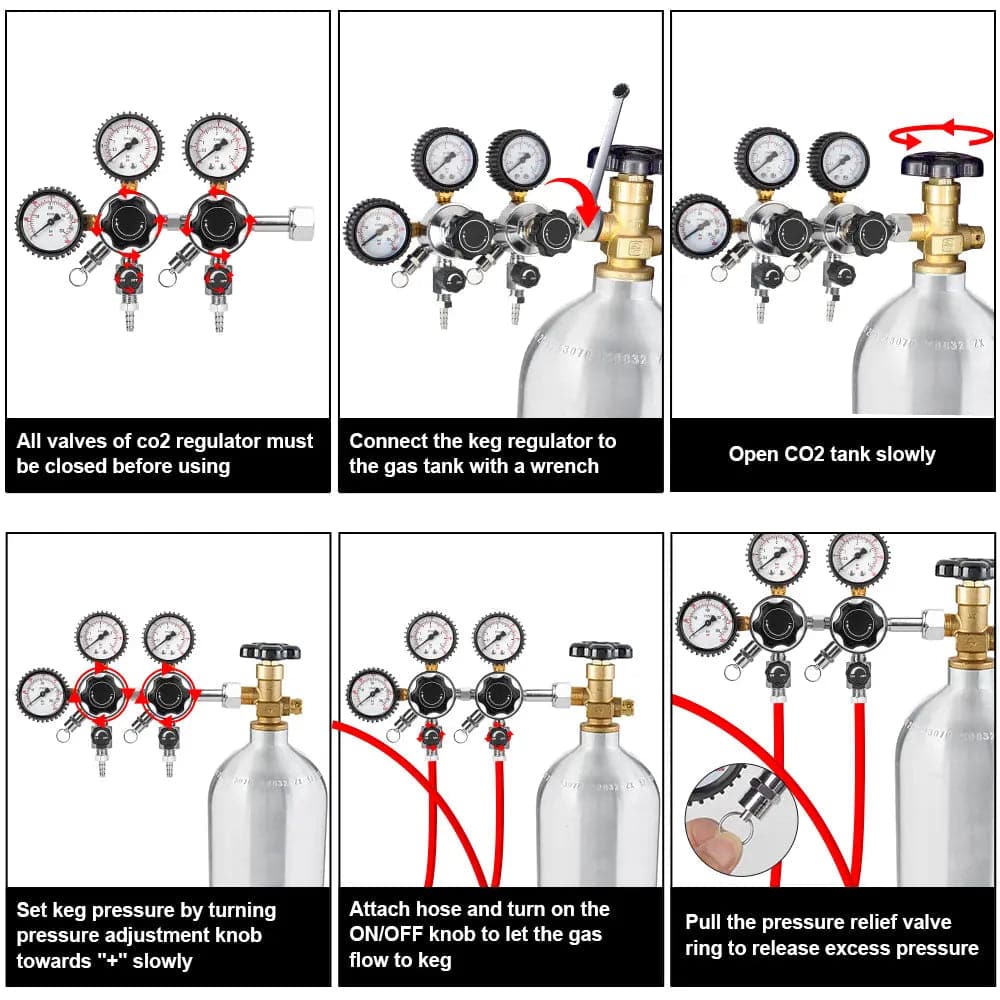 All valves of co2 regulator must be closed before using

Connect the keg regulator to the gas tank with a wrench

Open CO2 tank slowly

Set keg pressure by turning pressure adjustment knob towards "+" slowly

Attach hose and turn on the ON/OFF knob to let the gas flow to keg

Pull the pressure relief valve ring to release excess pressure