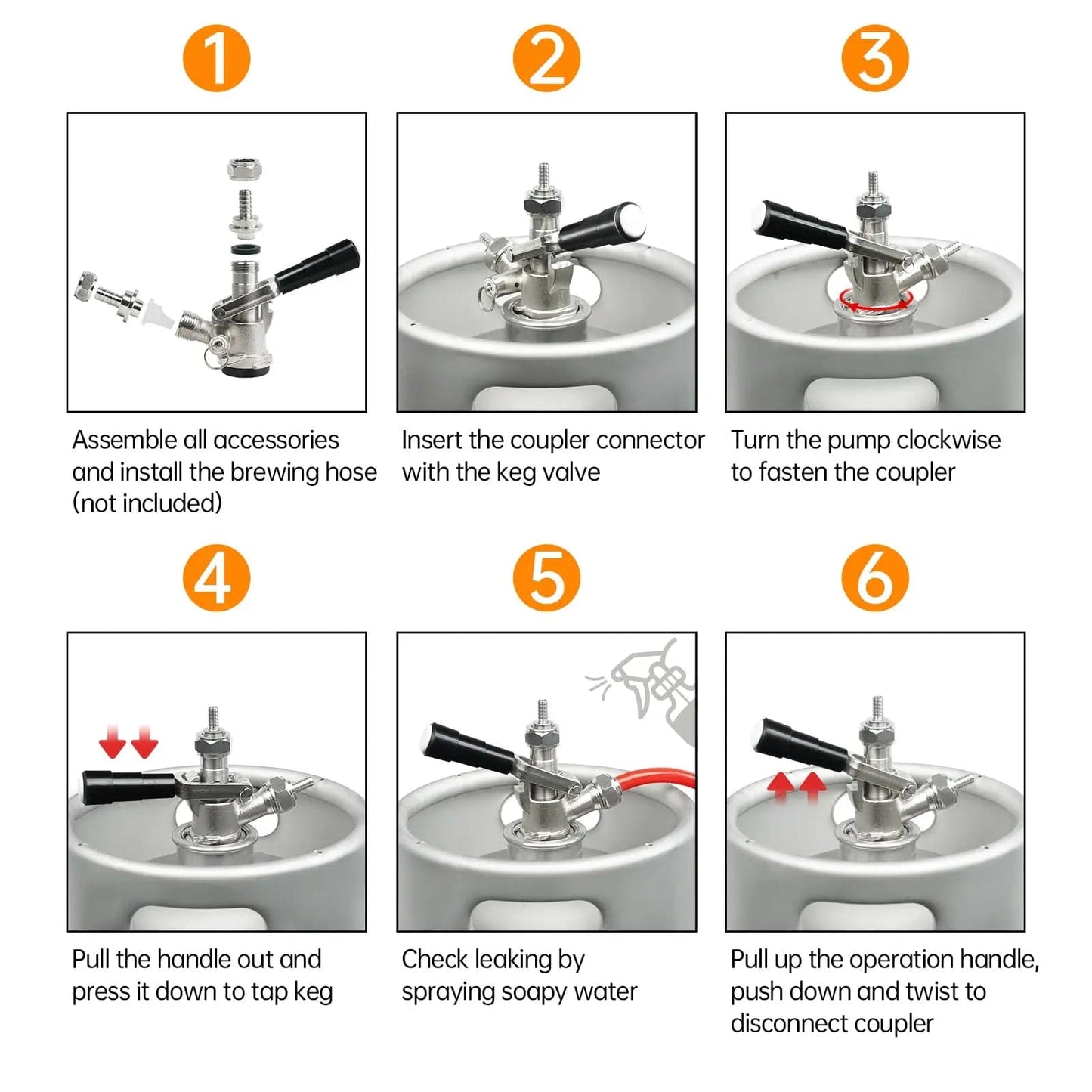 1

Assemble all accessories and install the brewing hose (not included)

2

Insert the coupler connector with the keg valve

3

Turn the pump clockwise to fasten the coupler

4

Pull the handle out and press it down to tap keg

5

Check leaking by spraying soapy water

6

Pull up the operation handle, push down and twist to disconnect coupler