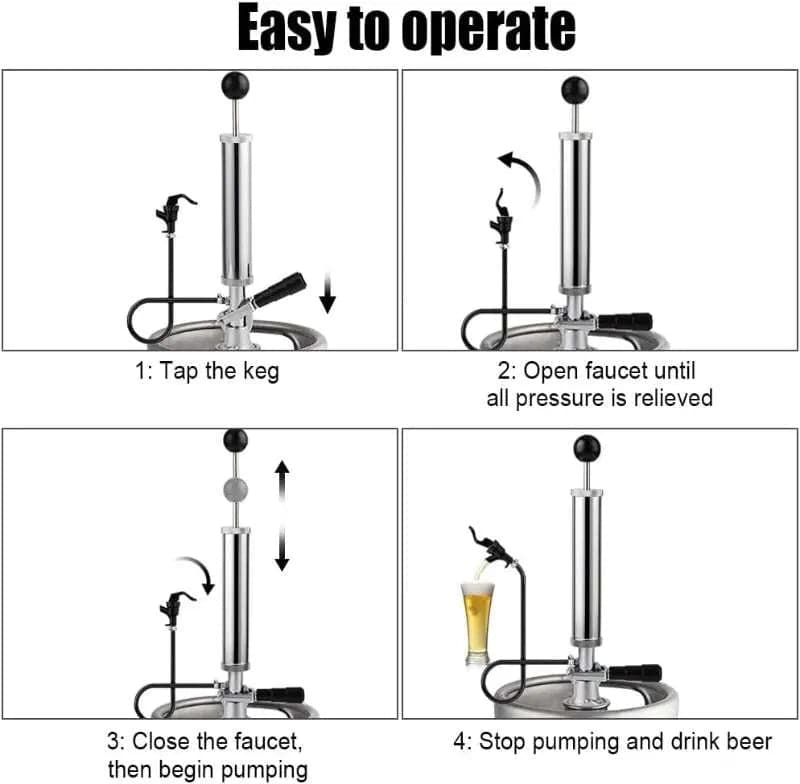 Easy to operate

1: Tap the keg

2: Open faucet until all pressure is relieved

3: Close the faucet, then begin pumping

4: Stop pumping and drink beer