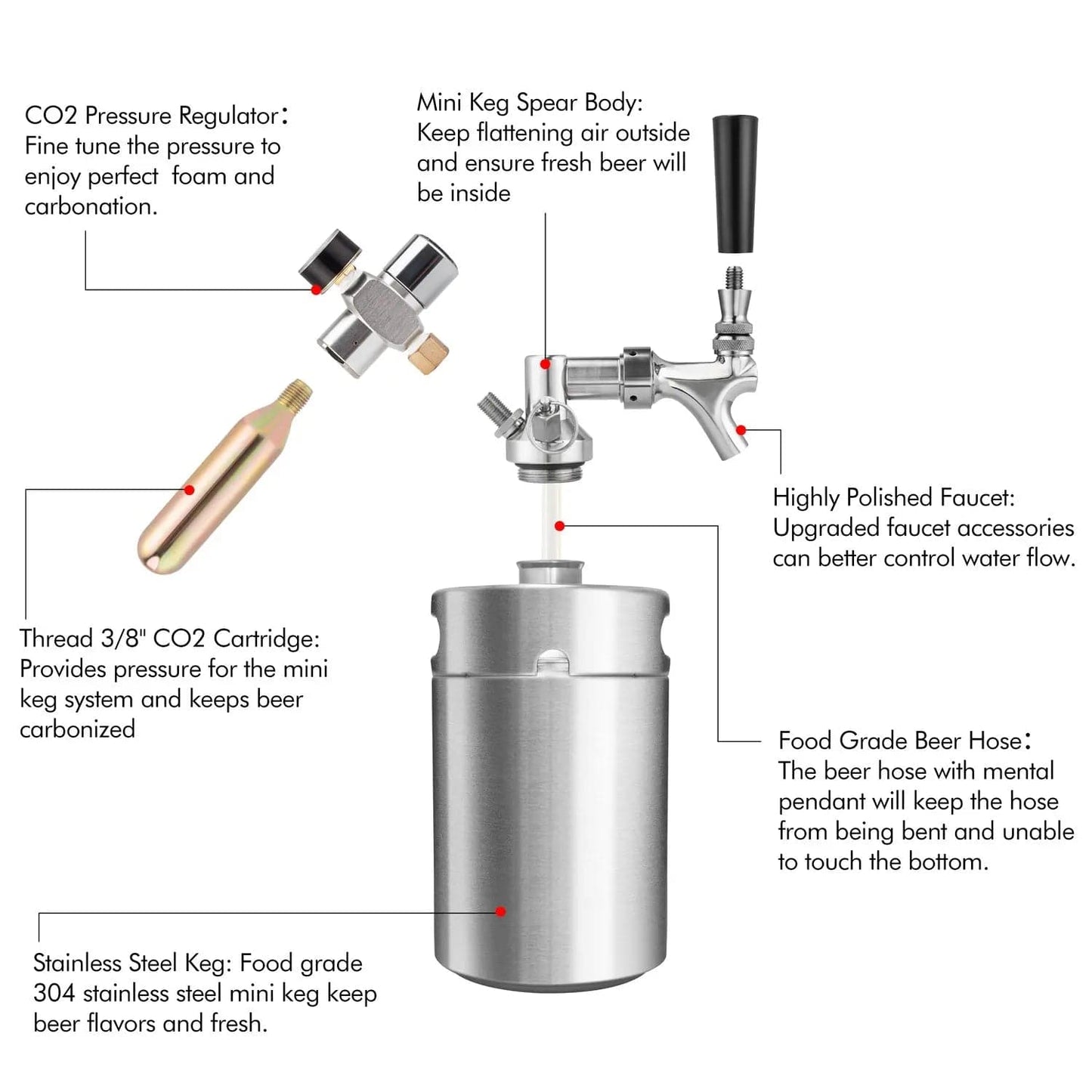 CO2 Pressure Regulator: Fine tune the pressure to enjoy perfect foam and carbonation.

Mini Keg Spear Body: Keep flattening air outside and ensure fresh beer will be inside

Highly Polished Faucet: Upgraded faucet accessories can better control water flow.

Thread 3/8" CO2 Cartridge: Provides pressure for the mini keg system and keeps beer carbonized

Food Grade Beer Hose: The beer hose with mental pendant will keep the hose from being bent and unable to touch the bottom.

Stainless Steel Keg: Food grade 304 stainless steel mini keg keep beer flavors and fresh.