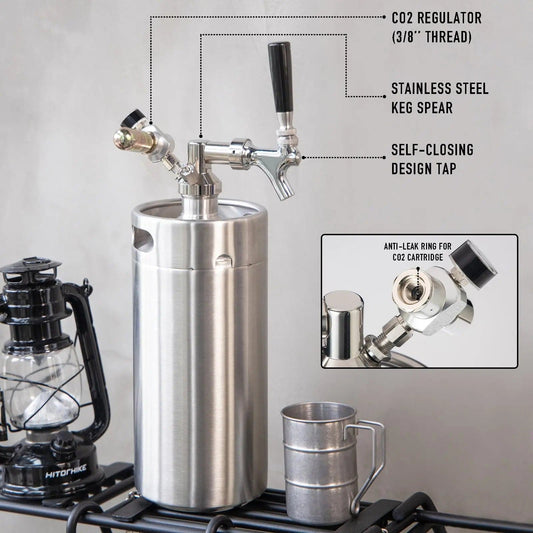 CO2 REGULATOR
(3/8'' THREAD)

STAINLESS STEEL
KEG SPEAR

SELF-CLOSING
DESIGN TAP

ANTI-LEAK RING FOR
CO2 CARTRIDGE

HITORHIKE